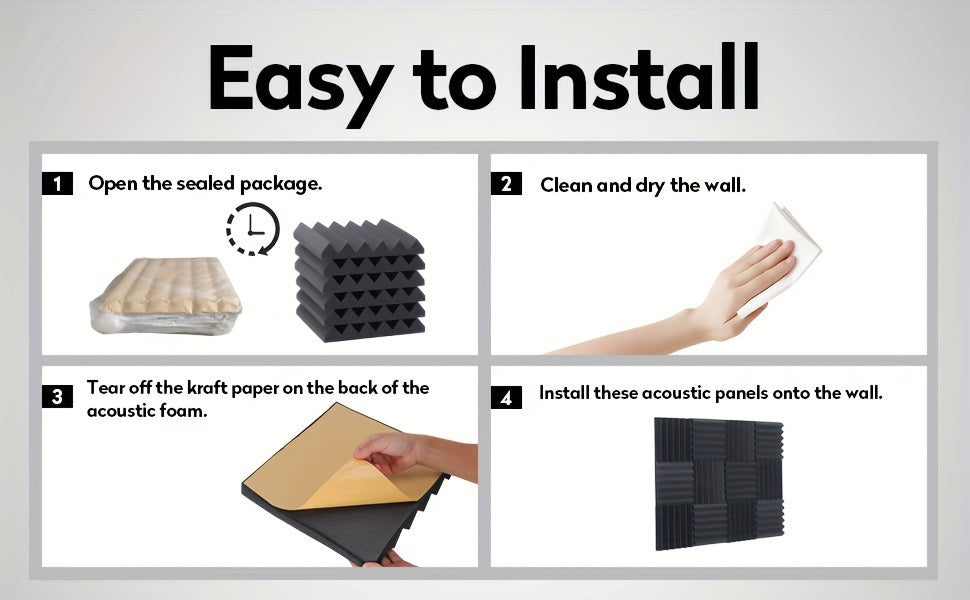 Easy to Install

1 Open the sealed package.

2 Clean and dry the wall.

3 Tear off the kraft paper on the back of the acoustic foam.

4 Install these acoustic panels onto the wall.